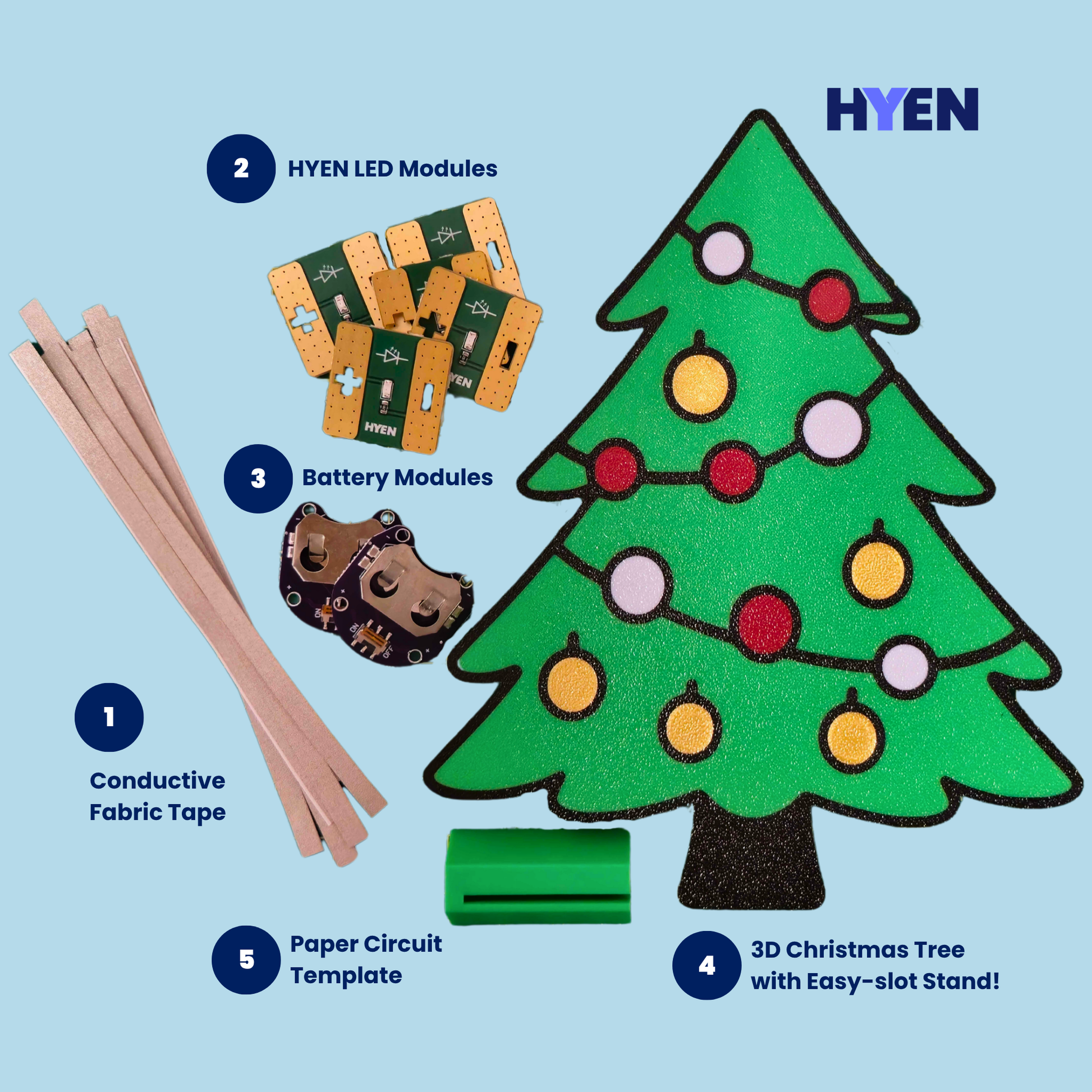 HYEN

2 HYEN LED Modules

HYEN

YEN

3 Battery Modules

ON

ON OFF

1

Conductive Fabric Tape

5 Paper Circuit Template

4 3D Christmas Tree with Easy-slot Stand!